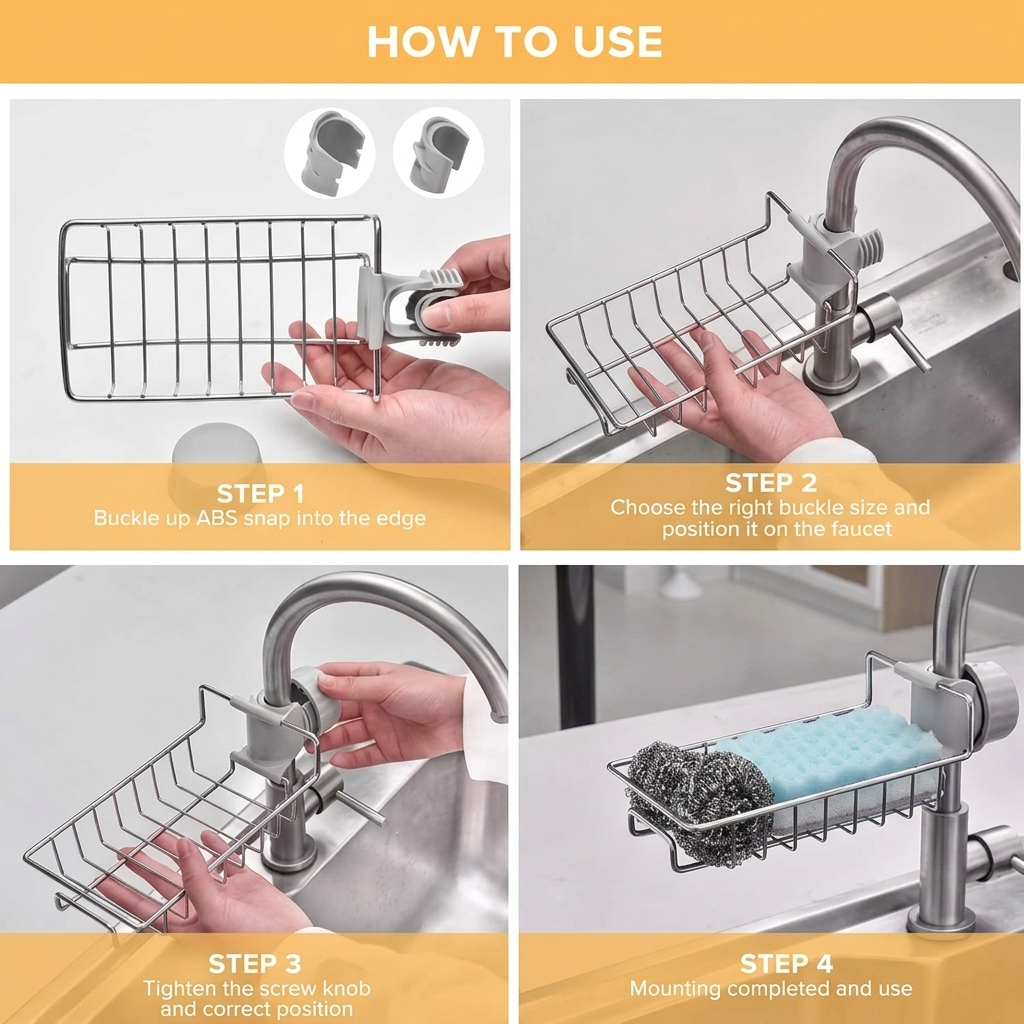 HOW TO USE

STEP 1
Buckle up ABS snap into the edge

STEP 2
Choose the right buckle size and position it on the faucet

STEP 3
Tighten the screw knob and correct position

STEP 4
Mounting completed and use